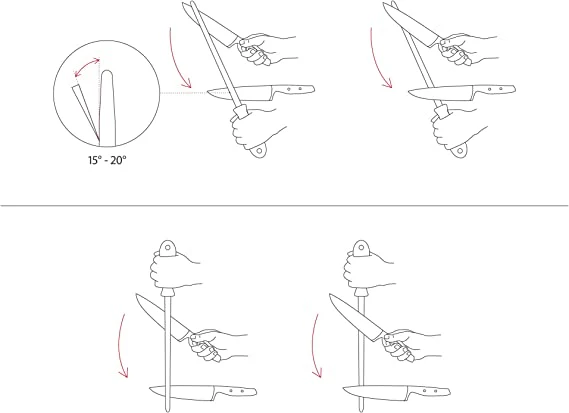 15° - 20°