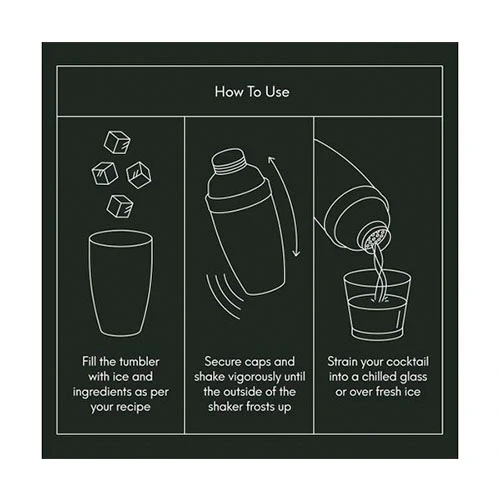 How To Use

Fill the tumbler with ice and ingredients as per your recipe

Secure caps and shake vigorously until the outside of the shaker frosts up

Strain your cocktail into a chilled glass or over fresh ice